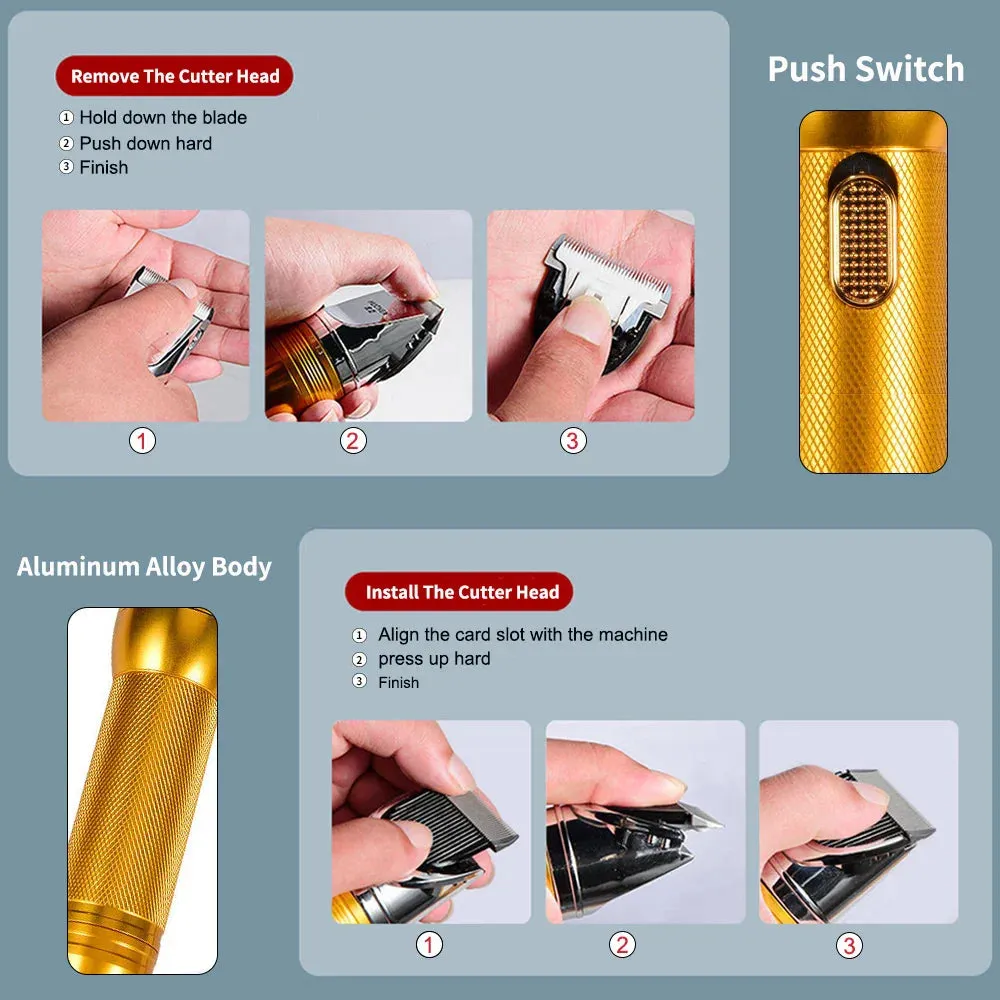 Remove The Cutter Head

① Hold down the blade
② Push down hard
③ Finish

①
②
③

Push Switch

Aluminum Alloy Body

Install The Cutter Head

① Align the card slot with the machine
② press up hard
③ Finish

①
②
③